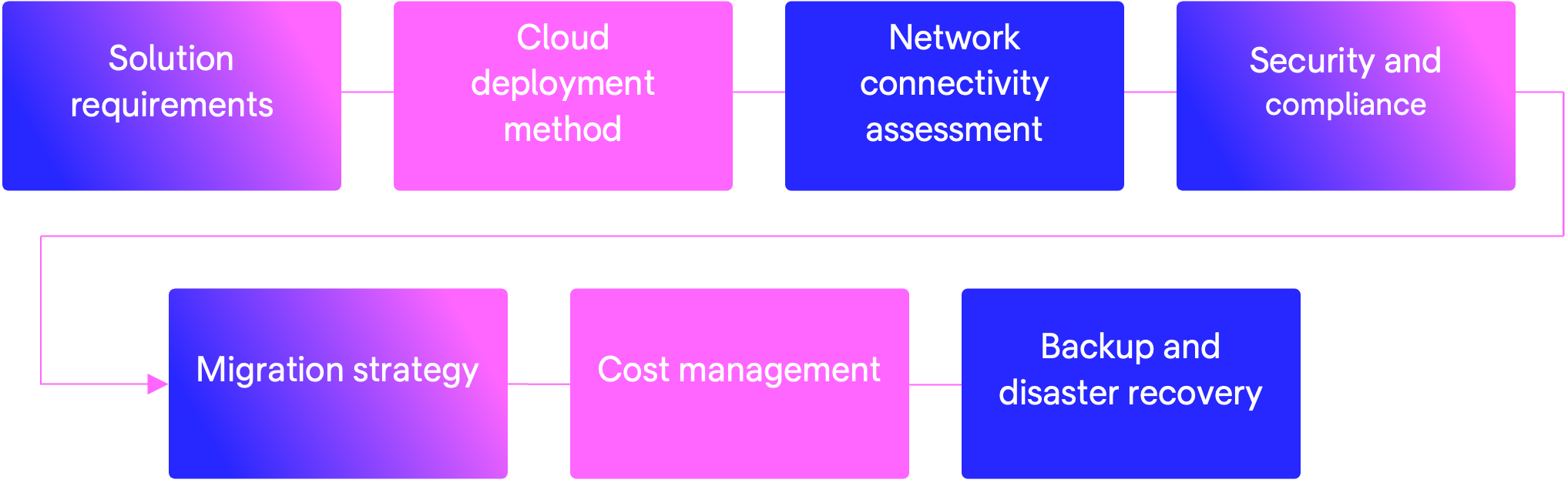 Solution requirements

Cloud deployment method

Network connectivity assessment

Security and compliance

Migration strategy

Cost management

Backup and disaster recovery